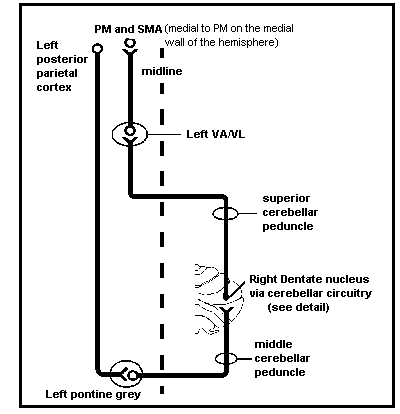 PM and SMA (medial to PM on the medial wall of the hemisphere)

Left posterior parietal cortex

midline

Left VA/VL

superior cerebellar peduncle

Right Dentate nucleus via cerebellar circuitry (see detail)

middle cerebellar peduncle

Left pontine grey